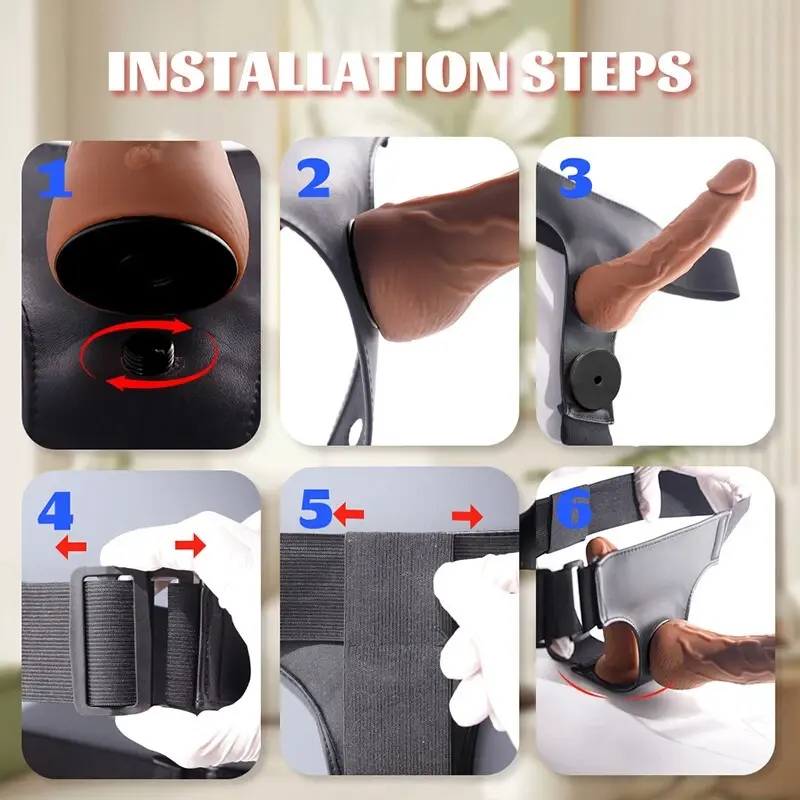 INSTALLATION STEPS

1

2

3

4

5

6